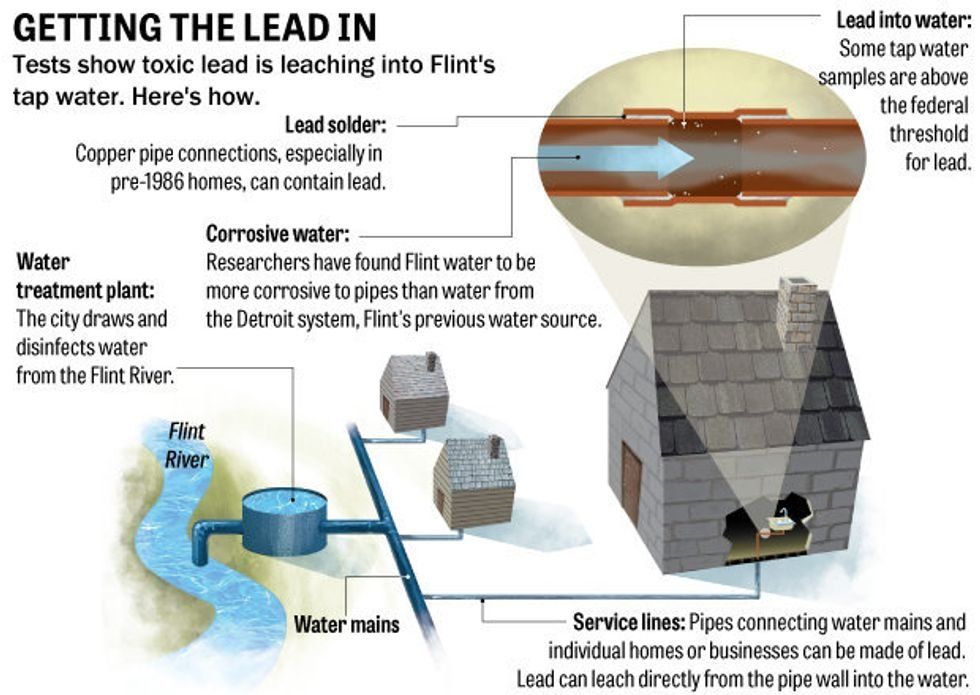 GETTING THE LEAD IN
Tests show toxic lead is leaching into Flint's tap water. Here's how.

Lead into water: Some tap water samples are above the federal threshold for lead.

Lead solder: Copper pipe connections, especially in pre-1986 homes, can contain lead.

Corrosive water: Researchers have found Flint water to be more corrosive to pipes than water from the Detroit system, Flint's previous water source.

Water treatment plant: The city draws and disinfects water from the Flint River.

Flint River

Water mains

Service lines: Pipes connecting water mains and individual homes or businesses can be made of lead. Lead can leach directly from the pipe wall into the water.