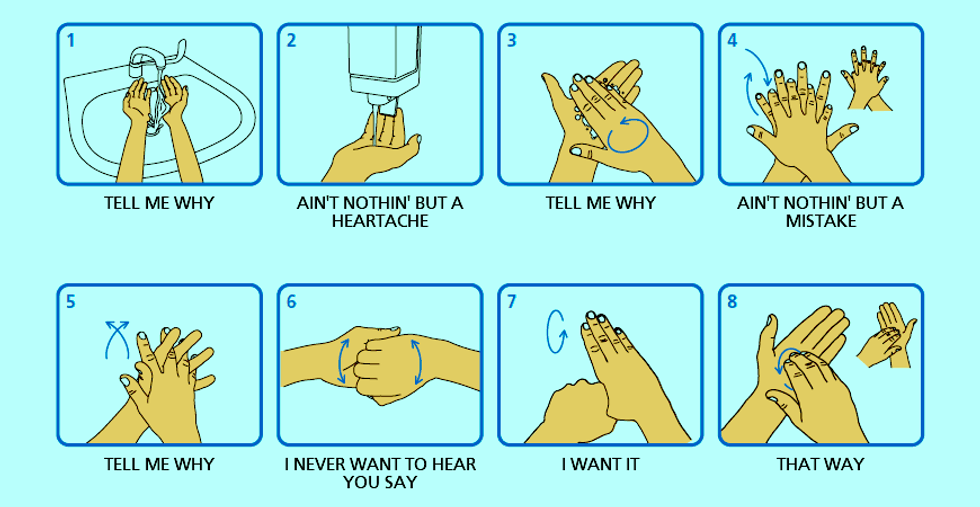 1
TELL ME WHY

2
AIN'T NOTHIN' BUT A HEARTACHE

3
TELL ME WHY

4
AIN'T NOTHIN' BUT A MISTAKE

5
TELL ME WHY

6
I NEVER WANT TO HEAR YOU SAY

7
I WANT IT

8
THAT WAY