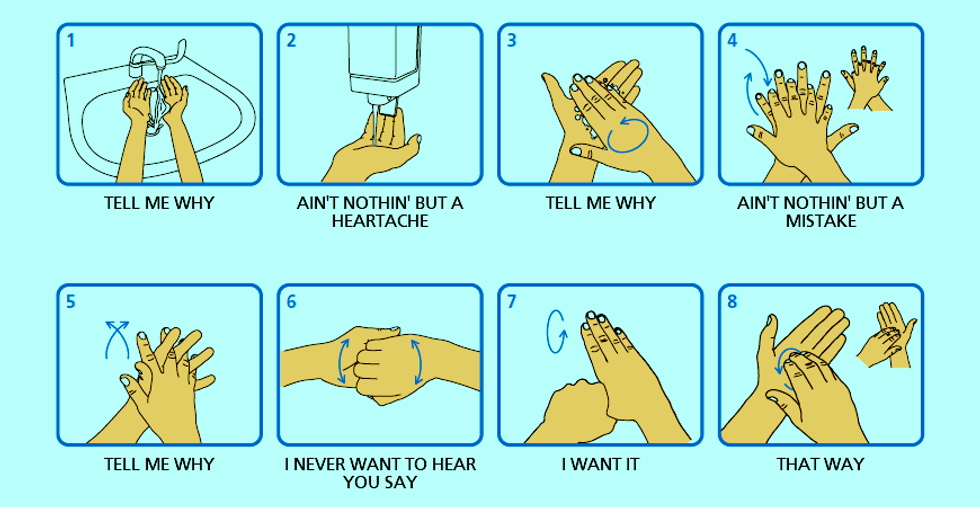 1

TELL ME WHY

2

AIN'T NOTHIN' BUT A HEARTACHE

3

TELL ME WHY

4

AIN'T NOTHIN' BUT A MISTAKE

5

TELL ME WHY

6

I NEVER WANT TO HEAR YOU SAY

7

I WANT IT

8

THAT WAY