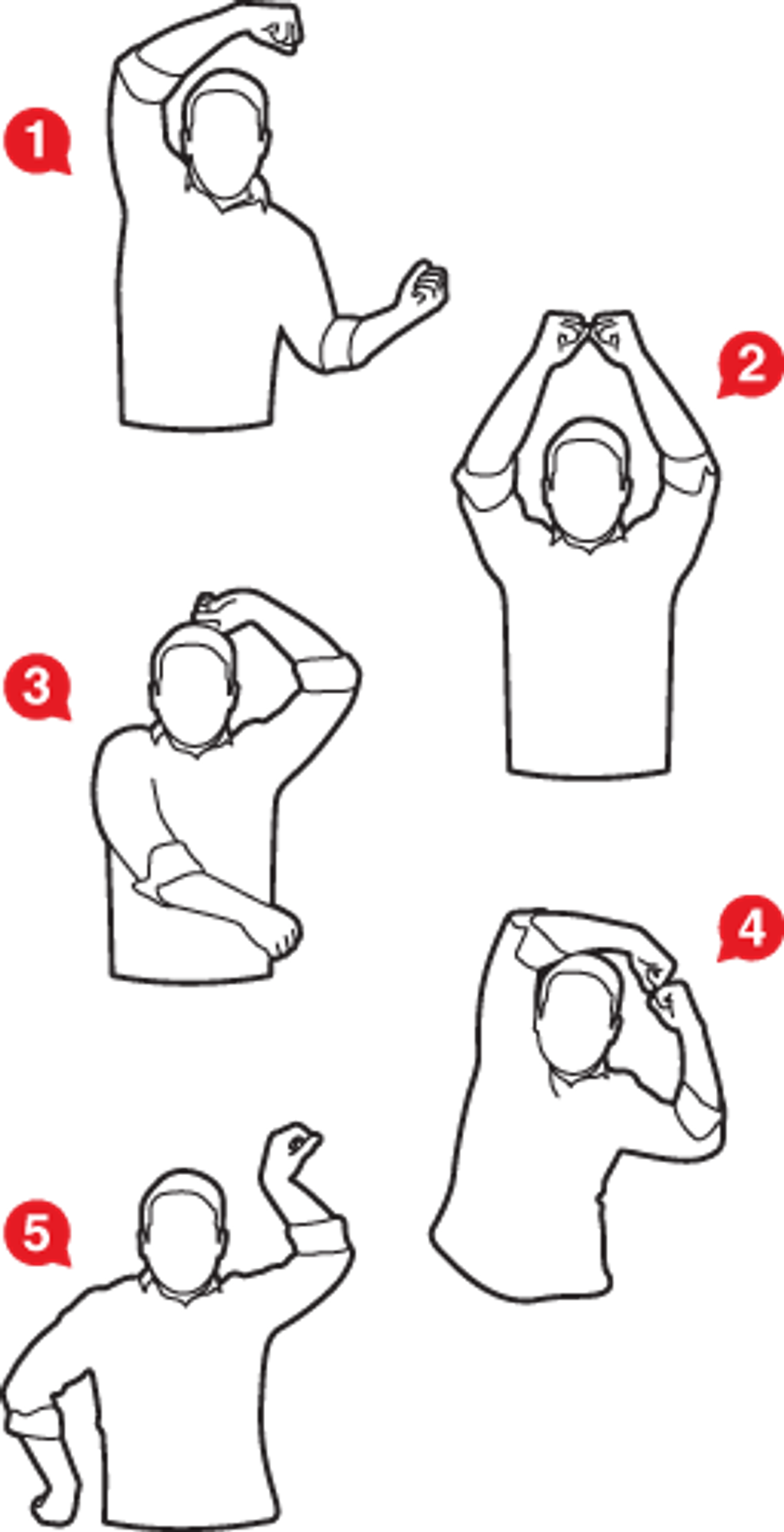 1

2

3

4

5