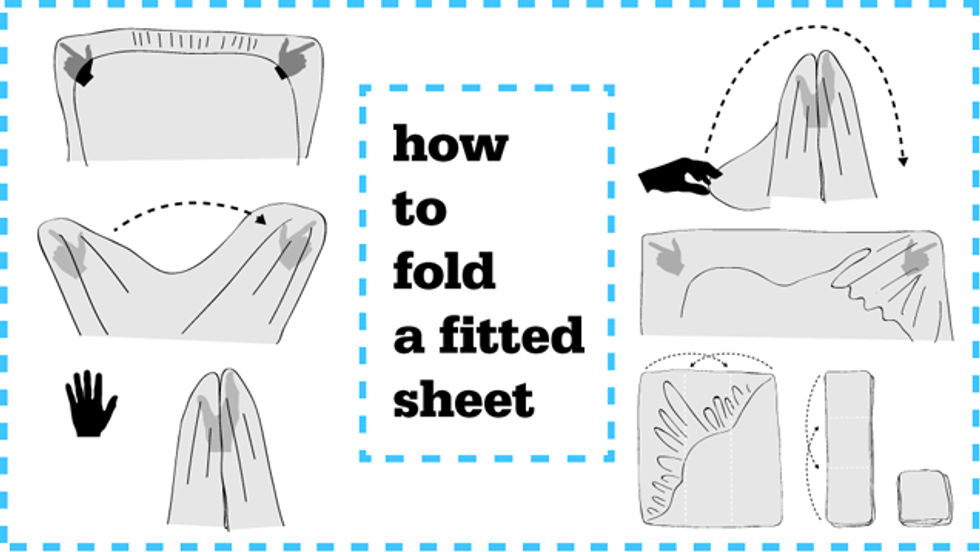 how
to
fold
a fitted
sheet