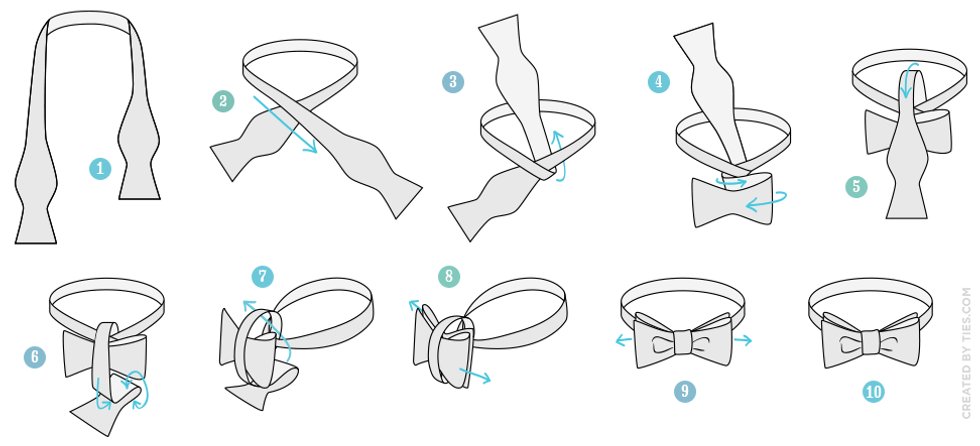 1
2
3
4
5
6
7
8
9
10
CREATED BY TIES.COM