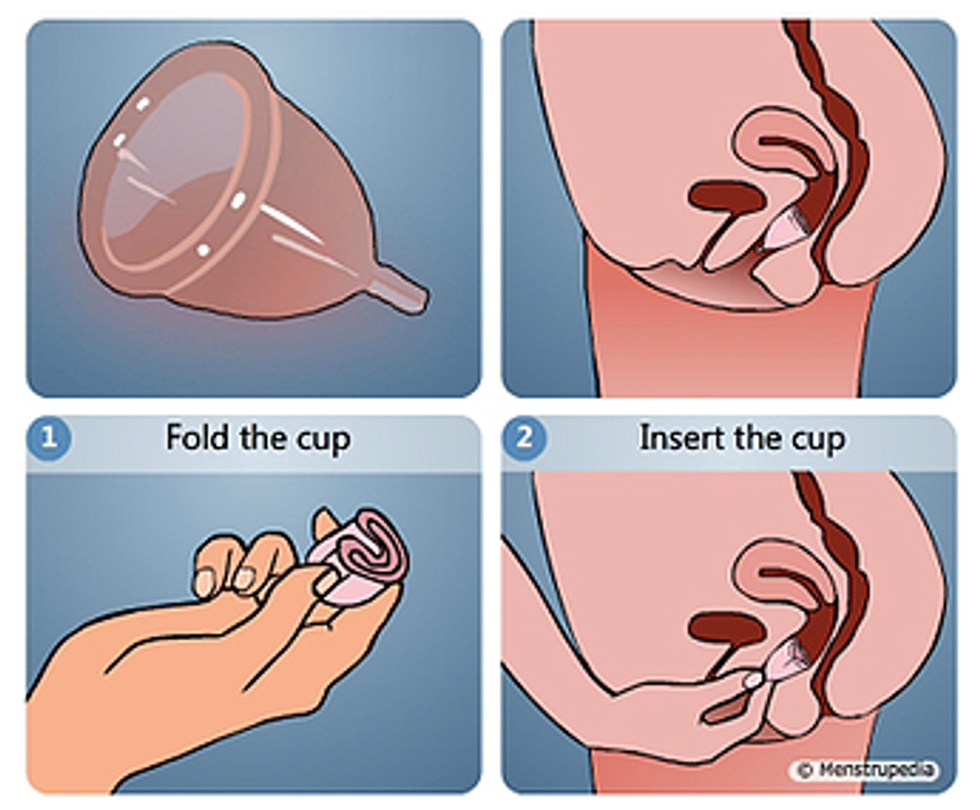 1 Fold the cup

2 Insert the cup

© Menstrupedia