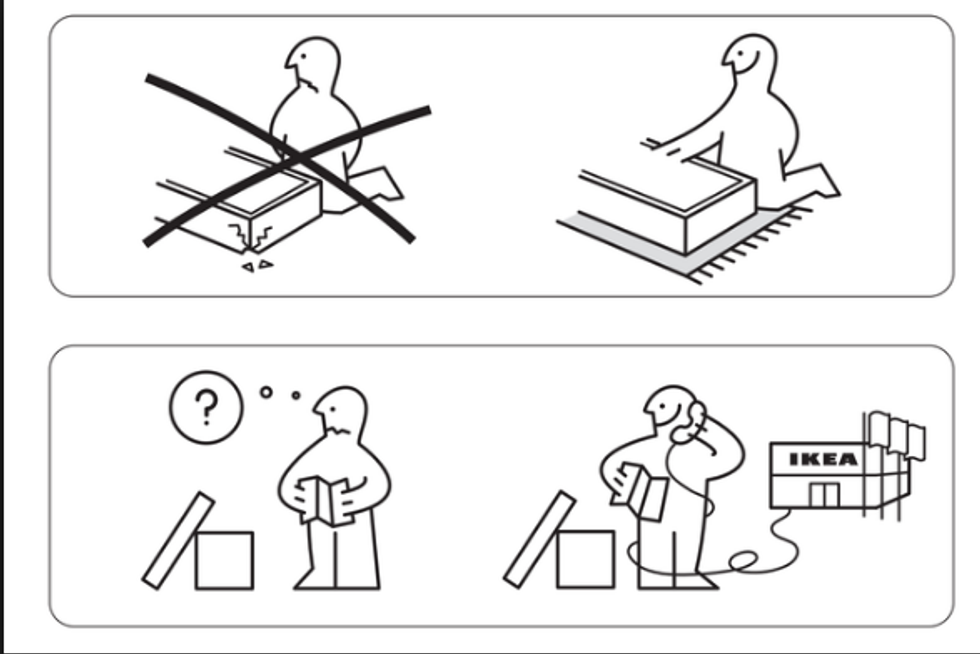 ?

IKEA