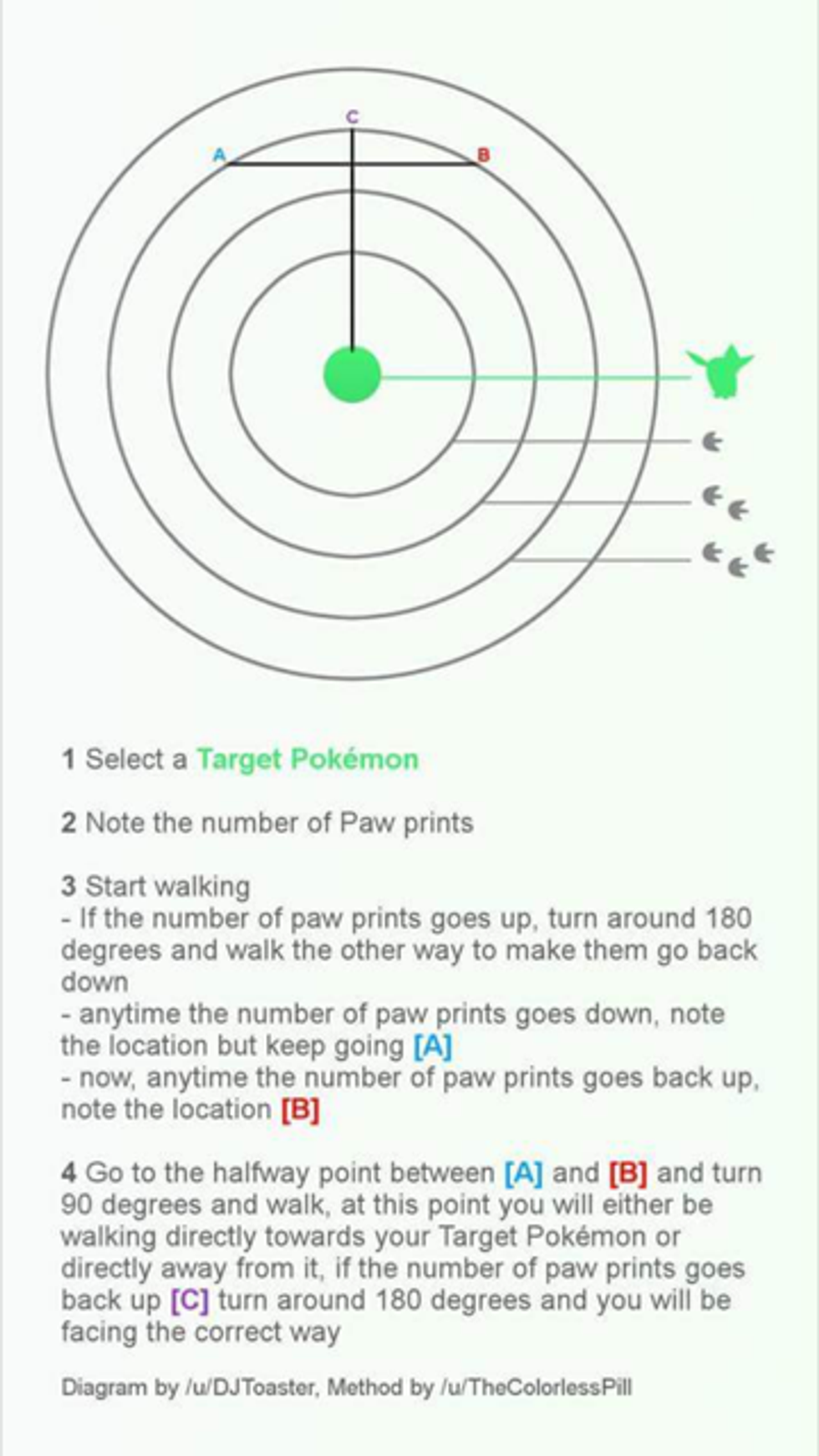 C
A
B

1 Select a Target Pokémon

2 Note the number of Paw prints

3 Start walking
- If the number of paw prints goes up, turn around 180 degrees and walk the other way to make them go back down
- anytime the number of paw prints goes down, note the location but keep going [A]
- now, anytime the number of paw prints goes back up, note the location [B]

4 Go to the halfway point between [A] and [B] and turn 90 degrees and walk, at this point you will either be walking directly towards your Target Pokémon or directly away from it, if the number of paw prints goes back up [C] turn around 180 degrees and you will be facing the correct way

Diagram by /u/DJToaster, Method by /u/TheColorlessPill