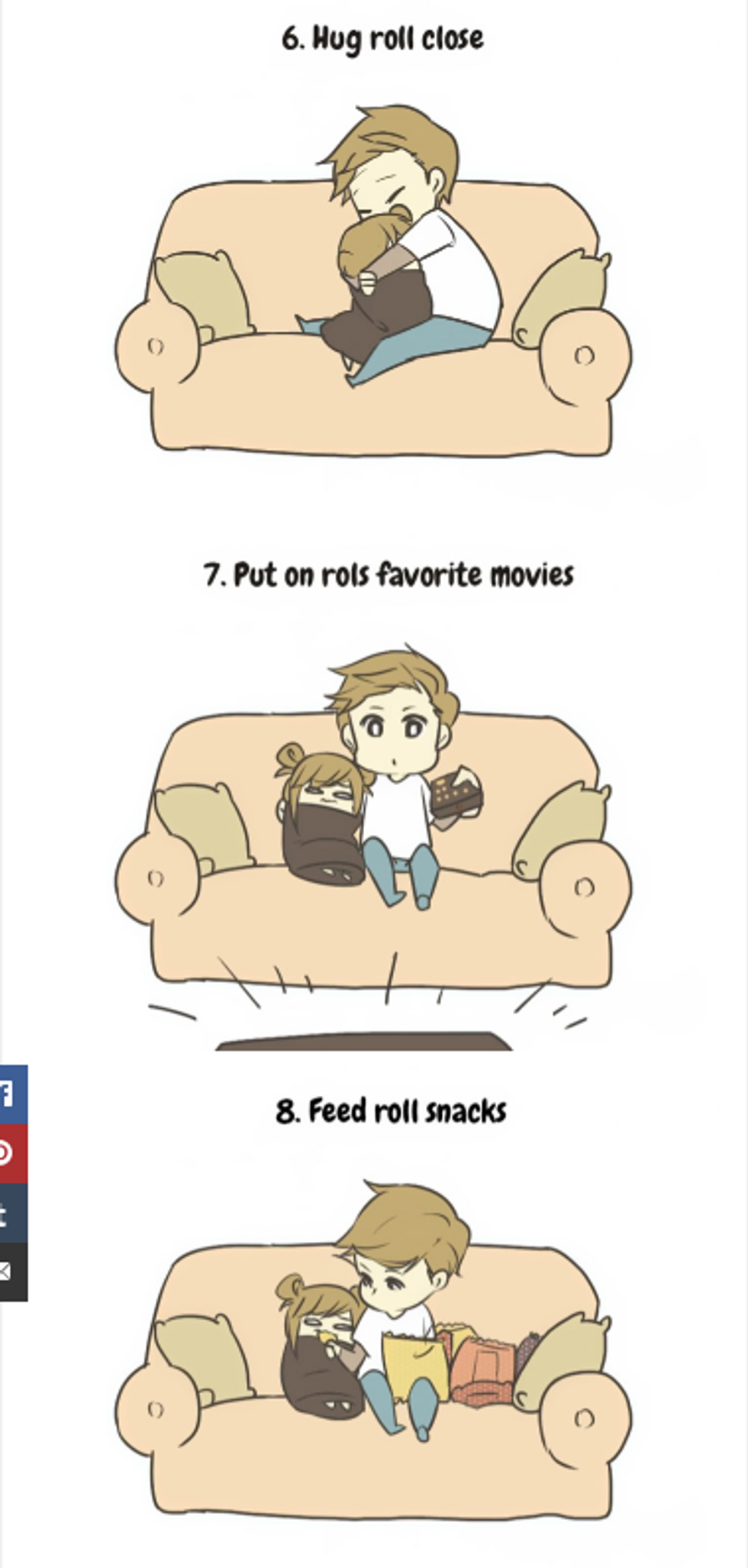 6. Hug roll close

7. Put on rols favorite movies

8. Feed roll snacks