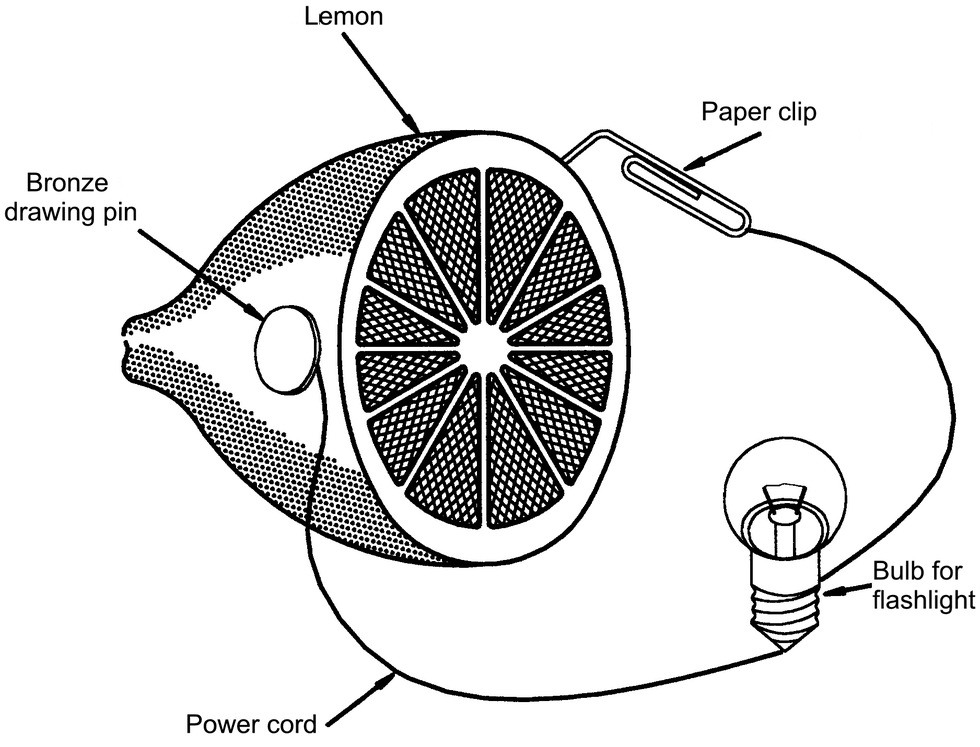 Lemon

Paper clip

Bronze drawing pin

Bulb for flashlight

Power cord