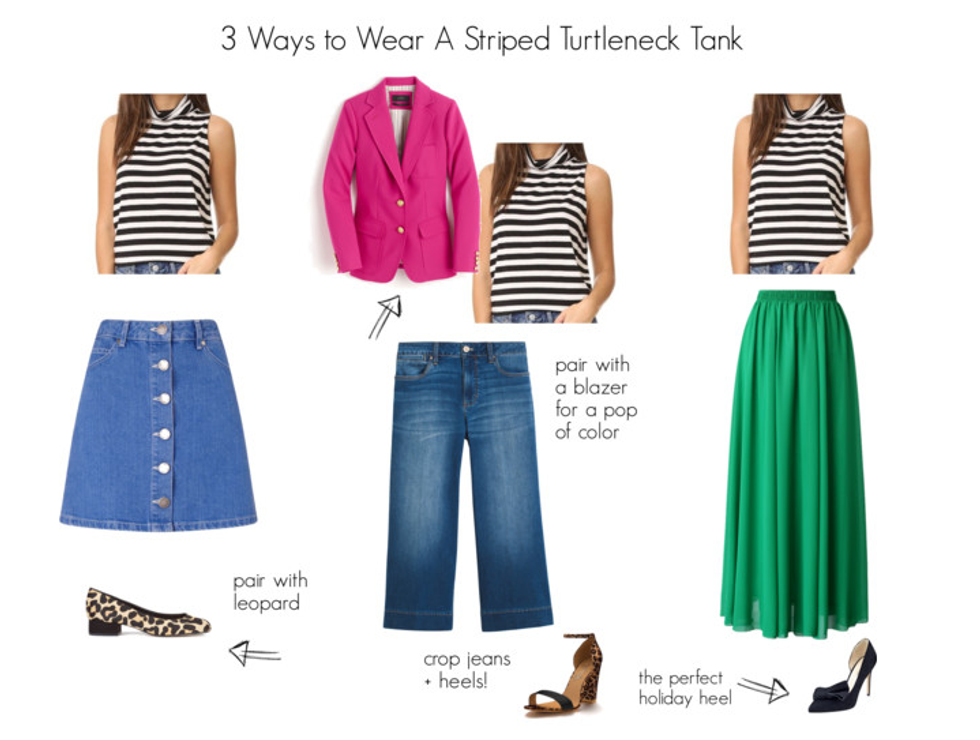 3 Ways to Wear A Striped Turtleneck Tank

pair with a blazer for a pop of color

pair with leopard

crop jeans + heels!

the perfect holiday heel