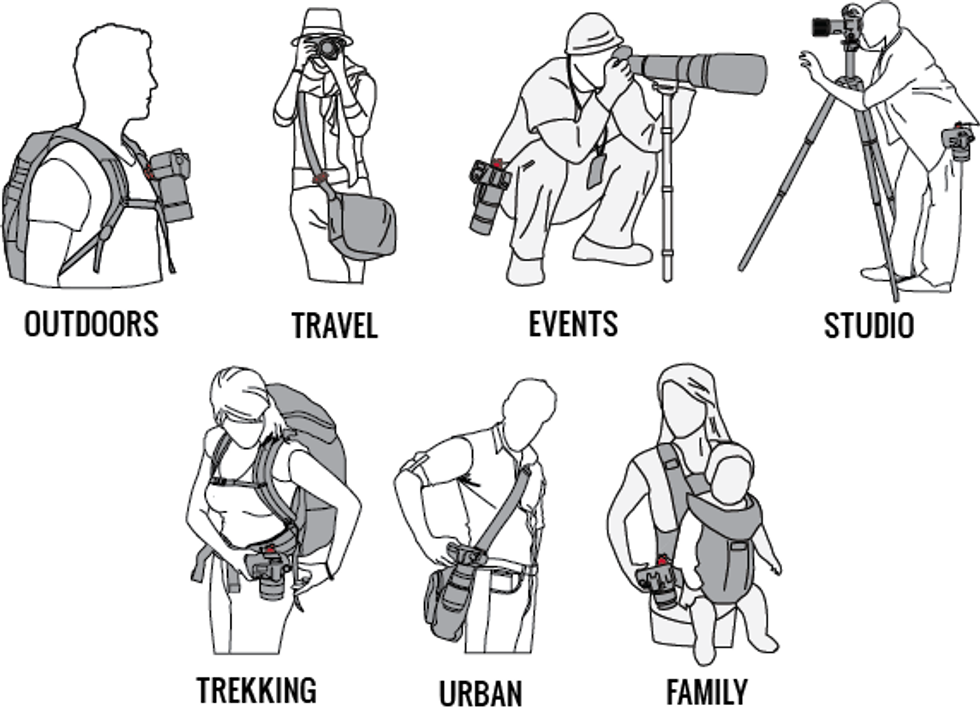 OUTDOORS
TRAVEL
EVENTS
STUDIO
TREKKING
URBAN
FAMILY