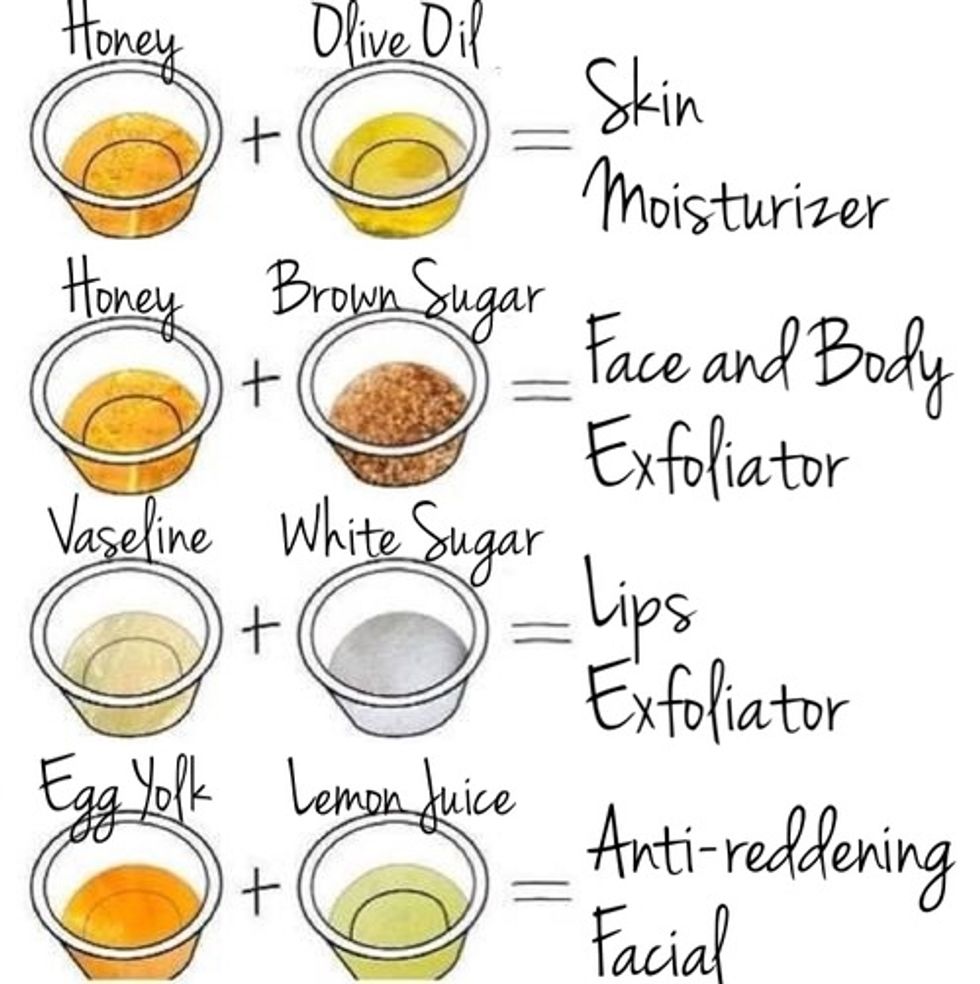 Honey + Olive Oil = Skin Moisturizer

Honey + Brown Sugar = Face and Body Exfoliator

Vaseline + White Sugar = Lips Exfoliator

Egg Yolk + Lemon Juice = Anti-reddening Facial