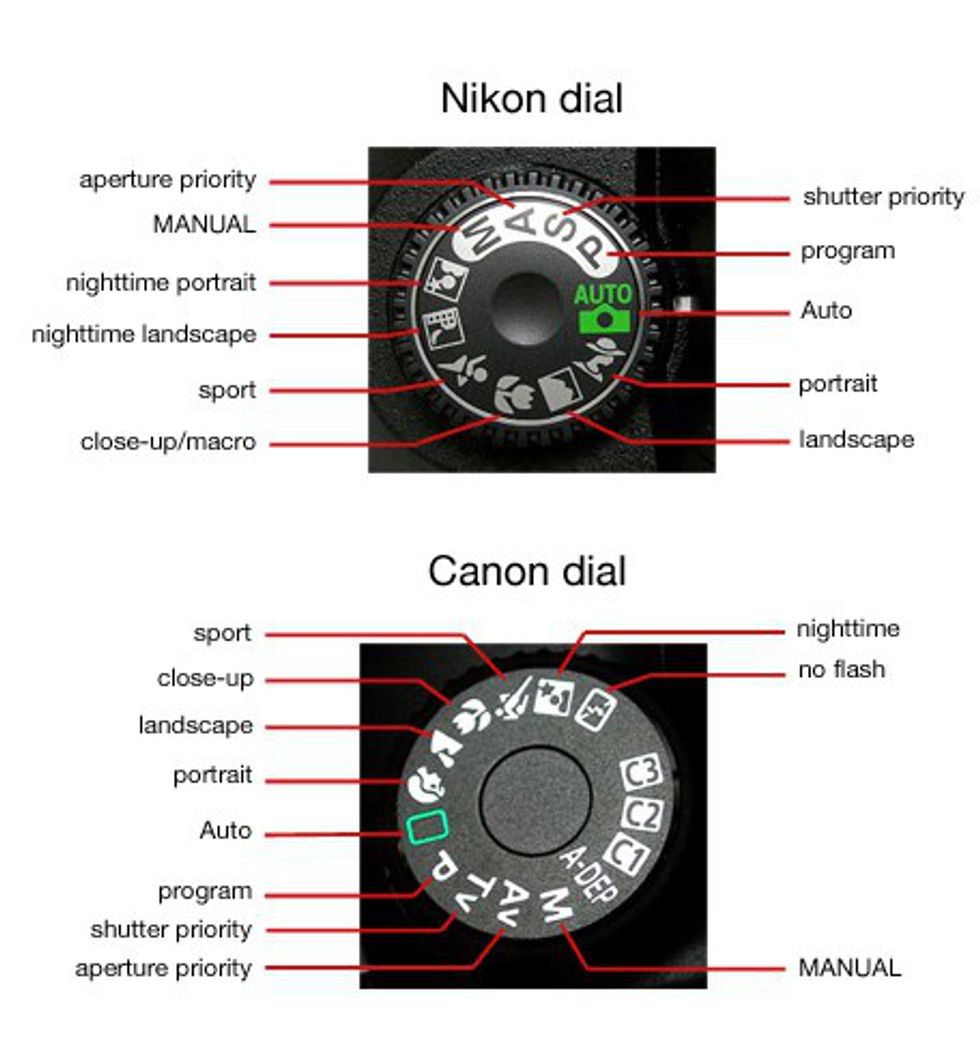 Nikon dial

aperture priority
MANUAL
nighttime portrait
nighttime landscape
sport
close-up/macro

M A S P
AUTO

shutter priority
program
Auto
portrait
landscape

Canon dial

sport
close-up
landscape
portrait
Auto
program
shutter priority
aperture priority

P Tv Av M A-DEP C1 C2 C3

nighttime
no flash
MANUAL