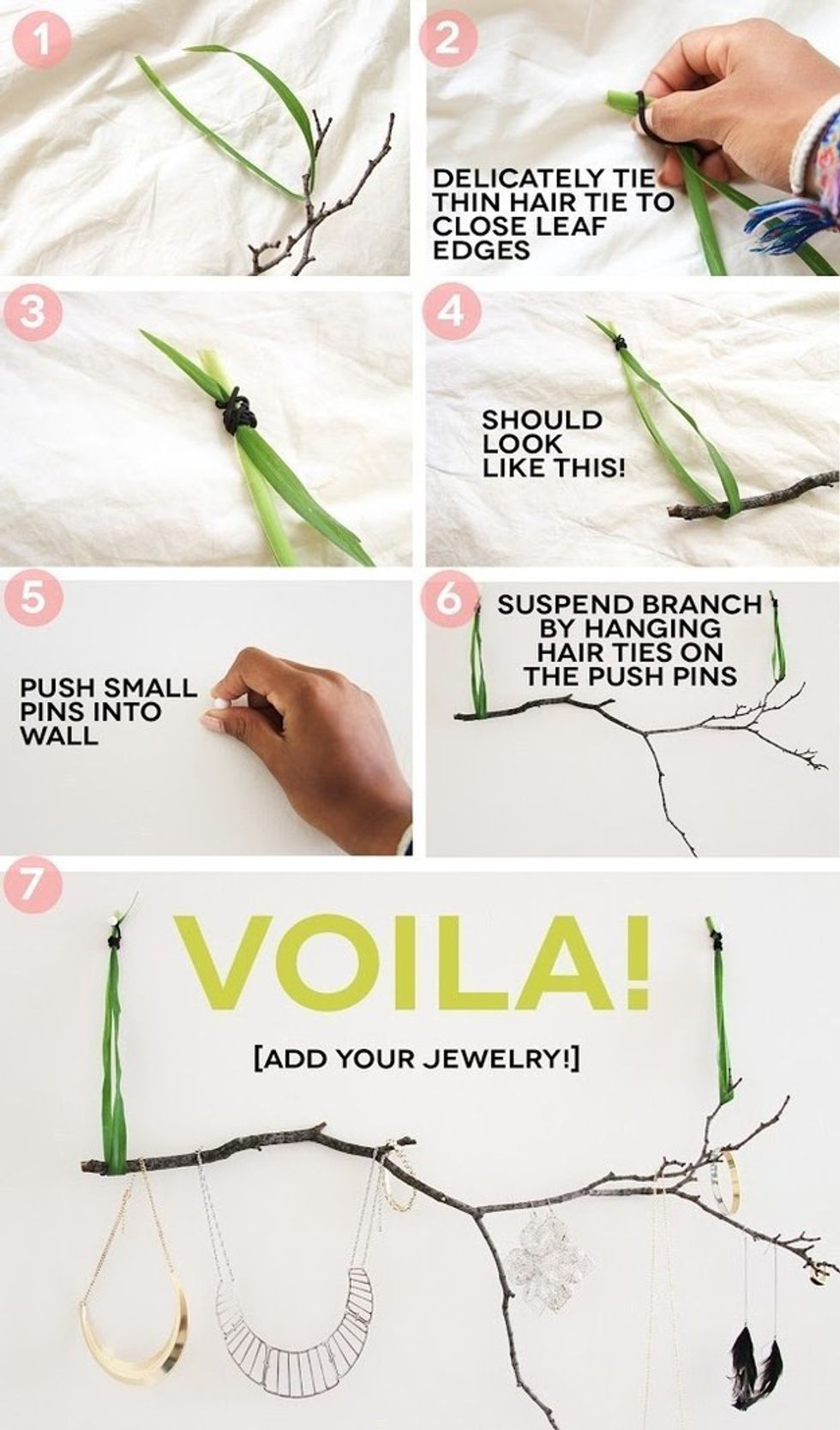 1

2

DELICATELY TIE THIN HAIR TIE TO CLOSE LEAF EDGES

3

4

SHOULD LOOK LIKE THIS!

5

PUSH SMALL PINS INTO WALL

6

SUSPEND BRANCH BY HANGING HAIR TIES ON THE PUSH PINS

7

VOILA!

[ADD YOUR JEWELRY!]