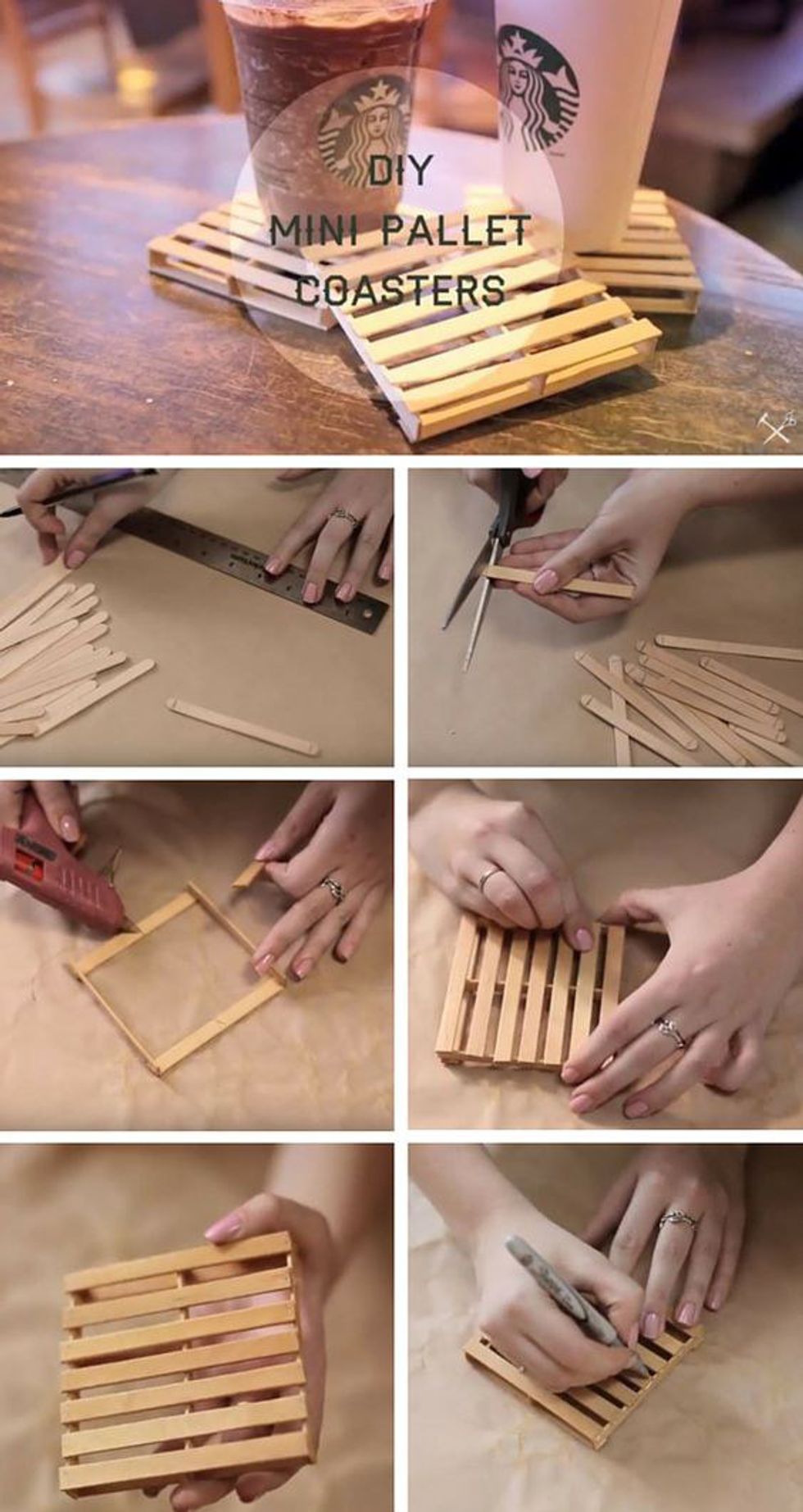 DIY
MINI PALLET
COASTERS