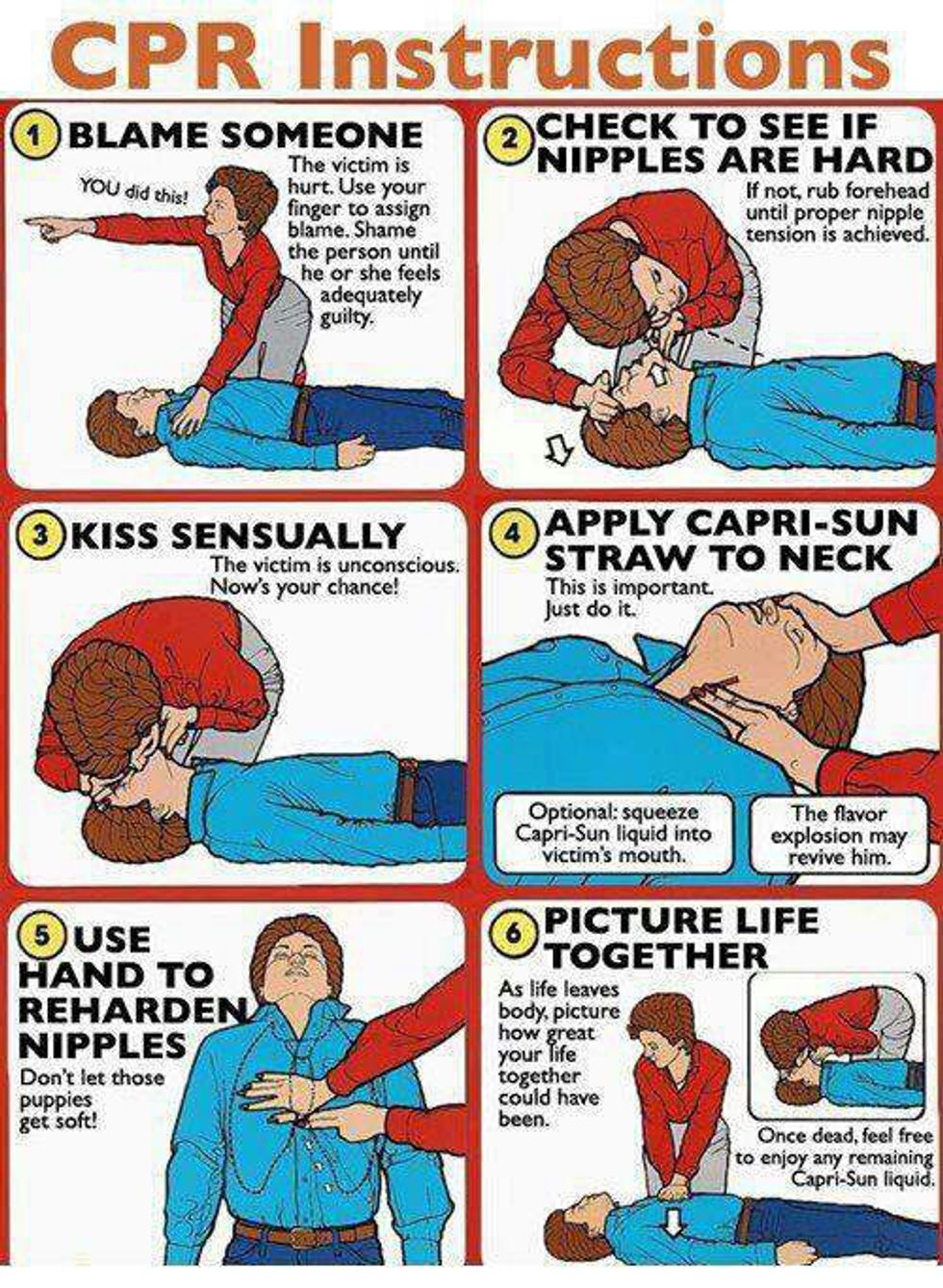 CPR Instructions

1 BLAME SOMEONE

YOU did this!

The victim is hurt. Use your finger to assign blame. Shame the person until he or she feels adequately guilty.

2 CHECK TO SEE IF NIPPLES ARE HARD

If not, rub forehead until proper nipple tension is achieved.

3 KISS SENSUALLY

The victim is unconscious. Now's your chance!

4 APPLY CAPRI-SUN STRAW TO NECK

This is important. Just do it.

Optional: squeeze Capri-Sun liquid into victim's mouth.

The flavor explosion may revive him.

5 USE HAND TO REHARDEN NIPPLES

Don't let those puppies get soft!

6 PICTURE LIFE TOGETHER

As life leaves body, picture how great your life together could have been.

Once dead, feel free to enjoy any remaining Capri-Sun liquid.