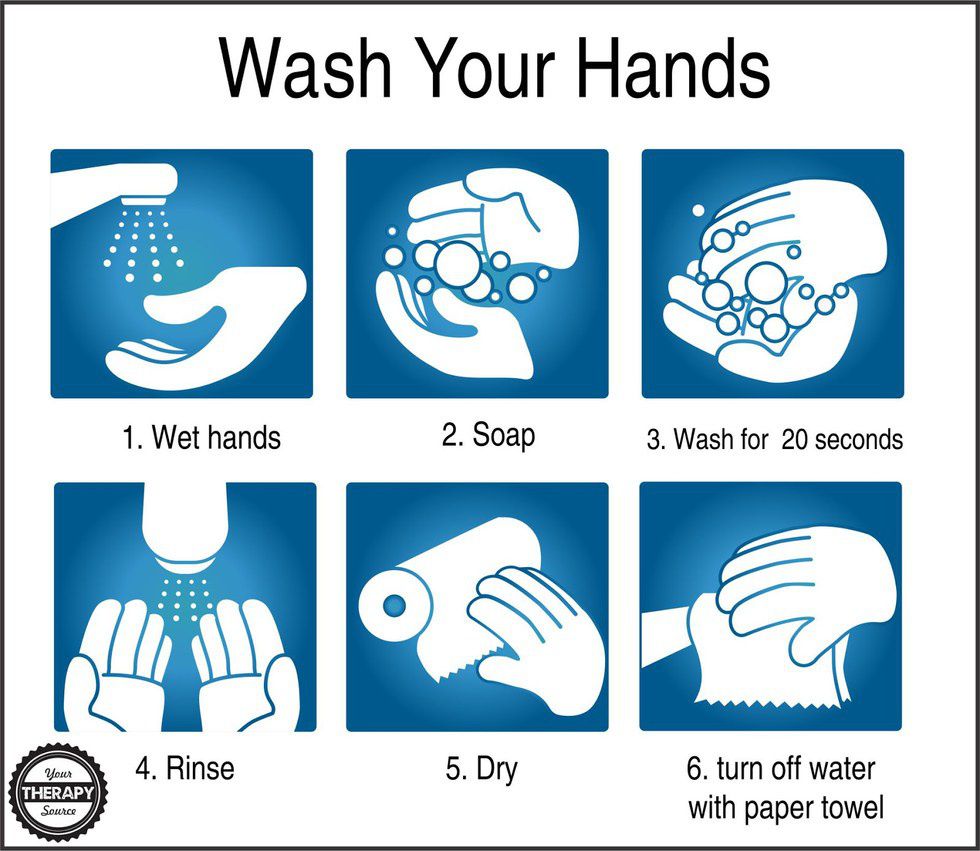 Wash Your Hands

1. Wet hands

2. Soap

3. Wash for 20 seconds

4. Rinse

5. Dry

6. turn off water with paper towel

Your THERAPY Source