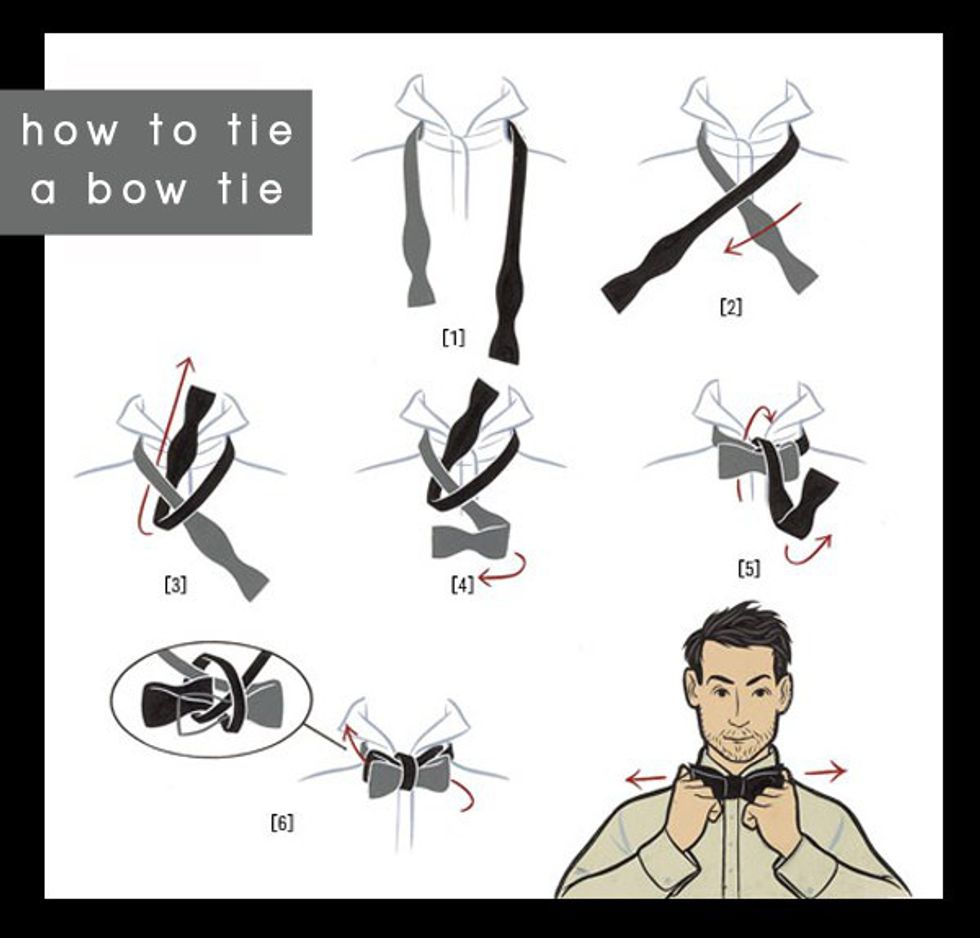 how to tie
a bow tie

[1]

[2]

[3]

[4]

[5]

[6]