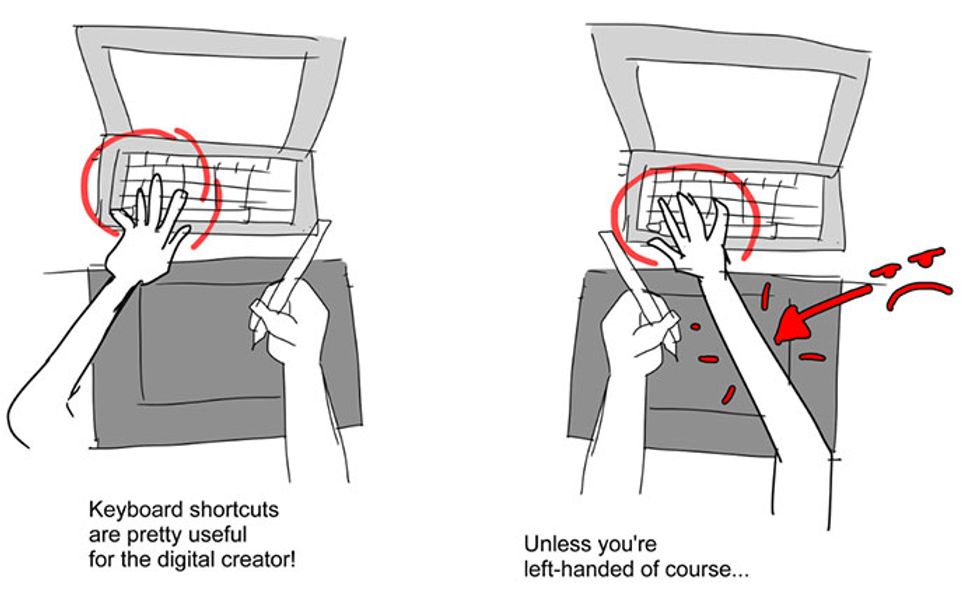 Keyboard shortcuts are pretty useful for the digital creator!

Unless you're left-handed of course...