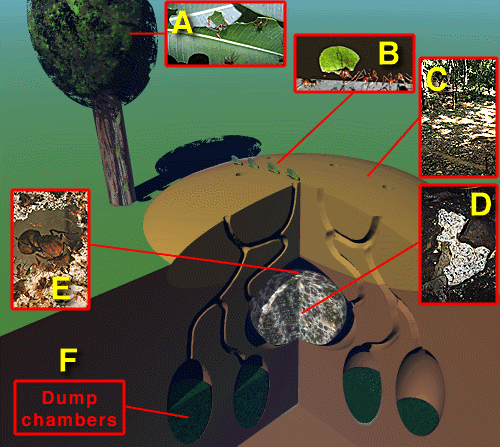 A

B

C

D

E

F

Dump chambers