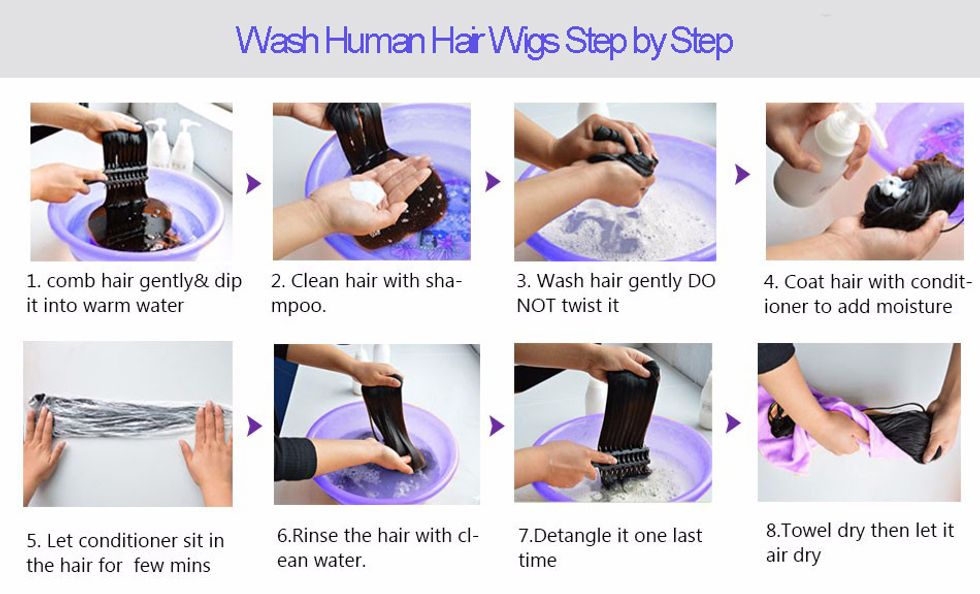 Wash Human Hair Wigs Step by Step

1. comb hair gently& dip it into warm water

2. Clean hair with shampoo.

3. Wash hair gently DO NOT twist it

4. Coat hair with conditioner to add moisture

5. Let conditioner sit in the hair for few mins

6.Rinse the hair with clean water.

7.Detangle it one last time

8.Towel dry then let it air dry